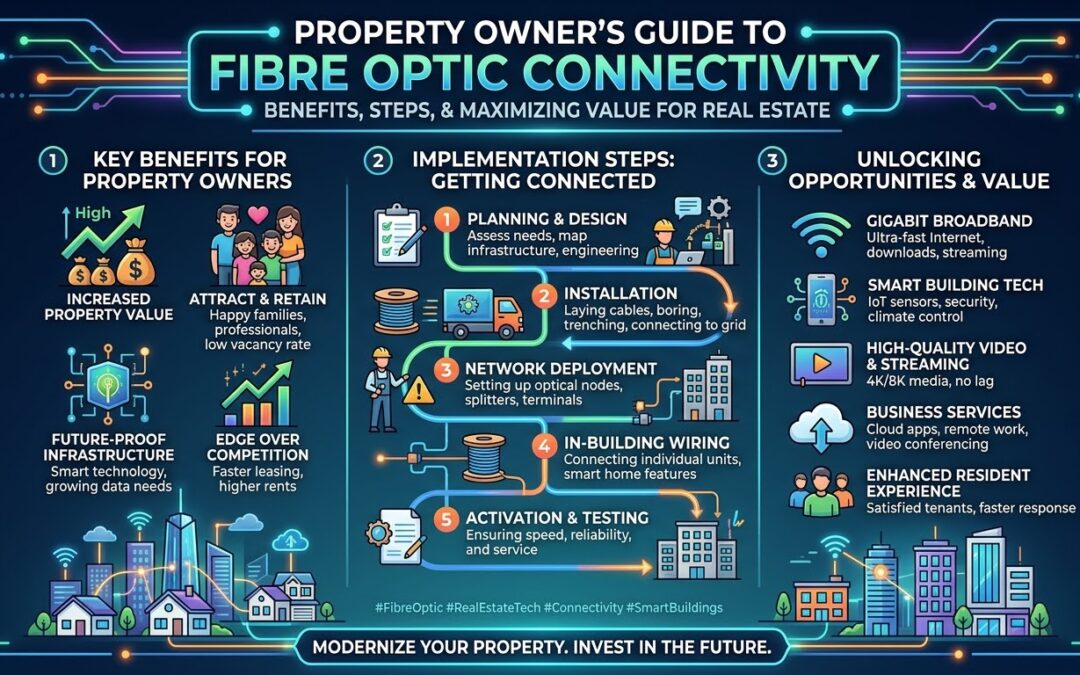 PROPERTY OWNER'S GUIDE TO
FIBRE OPTIC CONNECTIVITY
BENEFITS, STEPS, & MAXIMIZING VALUE FOR REAL ESTATE

1 KEY BENEFITS FOR PROPERTY OWNERS

High

INCREASED PROPERTY VALUE

ATTRACT & RETAIN
Happy families, professionals, low vacancy rate

FUTURE-PROOF INFRASTRUCTURE
Smart technology, growing data needs

EDGE OVER COMPETITION
Faster leasing, higher rents

2 IMPLEMENTATION STEPS: GETTING CONNECTED

1 PLANNING & DESIGN
Assess needs, map infrastructure, engineering

2 INSTALLATION
Laying cables, boring, trenching, connecting to grid

3 NETWORK DEPLOYMENT
Setting up optical nodes, splitters, terminals

4 IN-BUILDING WIRING
Connecting individual units, smart home features

5 ACTIVATION & TESTING
Ensuring speed, reliability, and service

3 UNLOCKING OPPORTUNITIES & VALUE

GIGABIT BROADBAND
Ultra-fast Internet, downloads, streaming

SMART BUILDING TECH
IoT sensors, security, climate control

HIGH-QUALITY VIDEO & STREAMING
4K/8K media, no lag

BUSINESS SERVICES
Cloud apps, remote work, video conferencing

ENHANCED RESIDENT EXPERIENCE
Satisfied tenants, faster response

#FibreOptic #RealEstateTech #Connectivity #SmartBuildings

MODERNIZE YOUR PROPERTY. INVEST IN THE FUTURE.